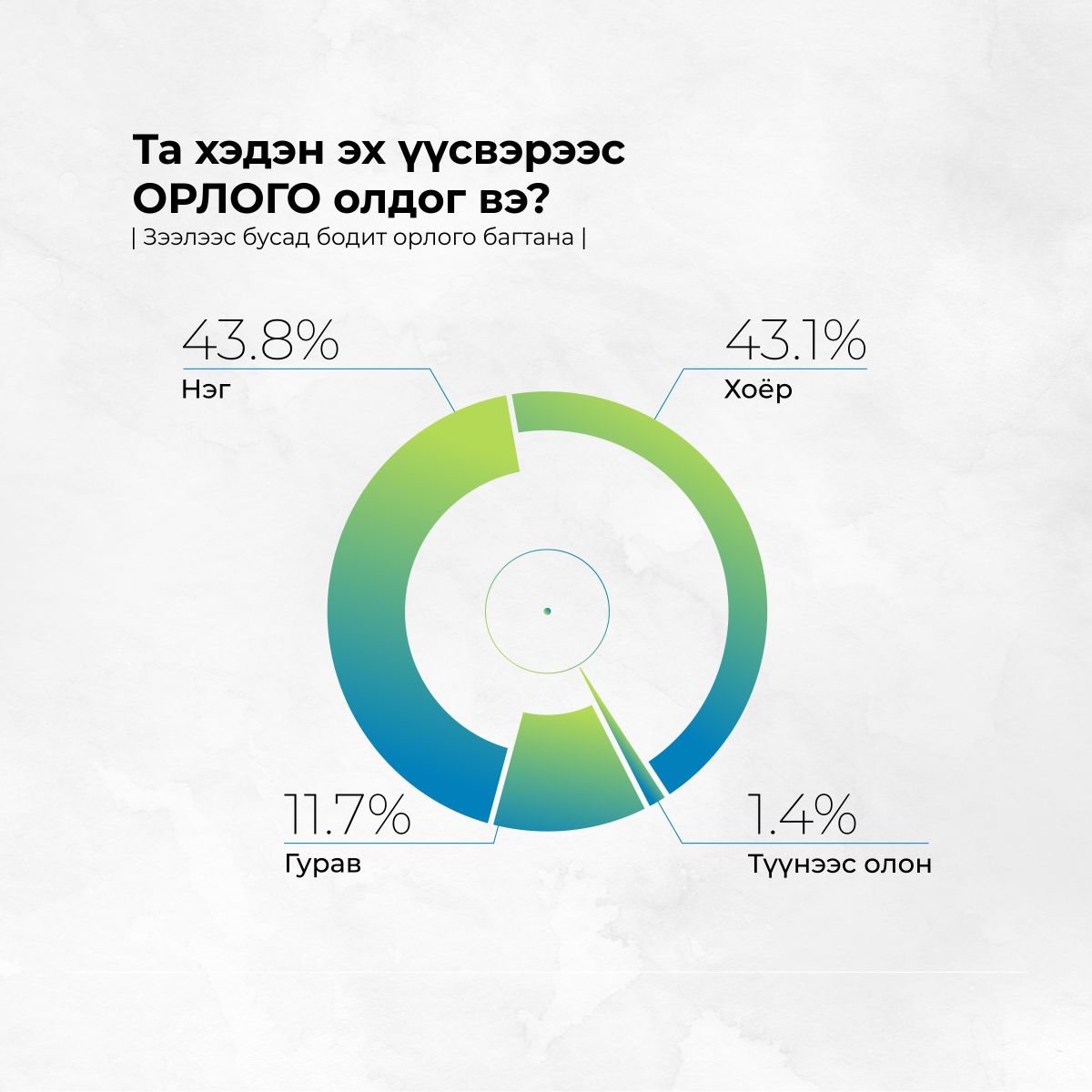 Та хэдэн эх үүсвэрээс ОРЛОГО олдог вэ?
| Зээлээс бусад бодит орлого багтана |

43.8%
Нэг

43.1%
Хоёр

11.7%
Гурав

1.4%
Түүнээс олон