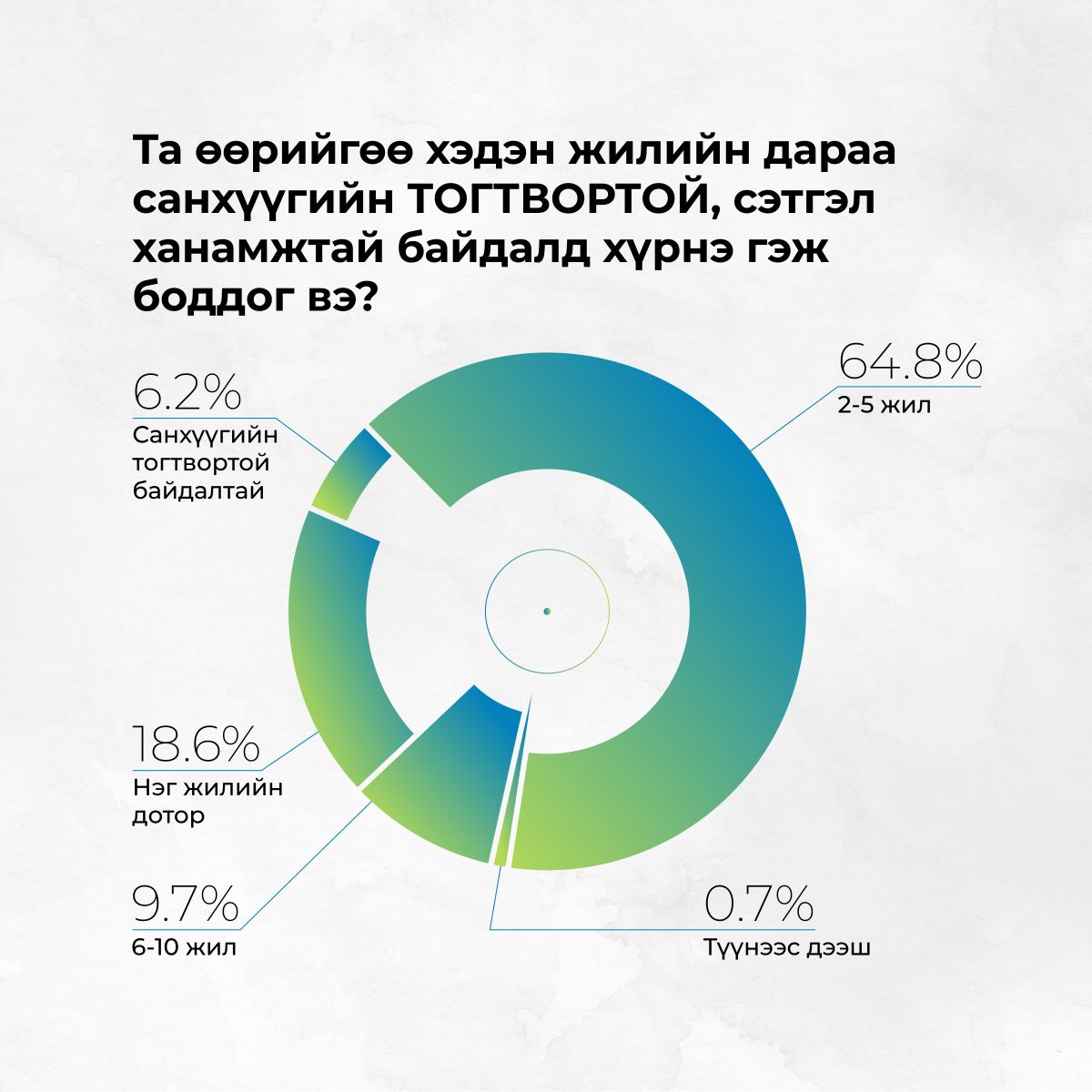 Та өөрийгөө хэдэн жилийн дараа санхүүгийн ТОГТВОРТОЙ, сэтгэл ханамжтай байдалд хүрнэ гэж боддог вэ?

6.2%
Санхүүгийн тогтвортой байдалтай

64.8%
2-5 жил

18.6%
Нэг жилийн дотор

9.7%
6-10 жил

0.7%
Түүнээс дээш