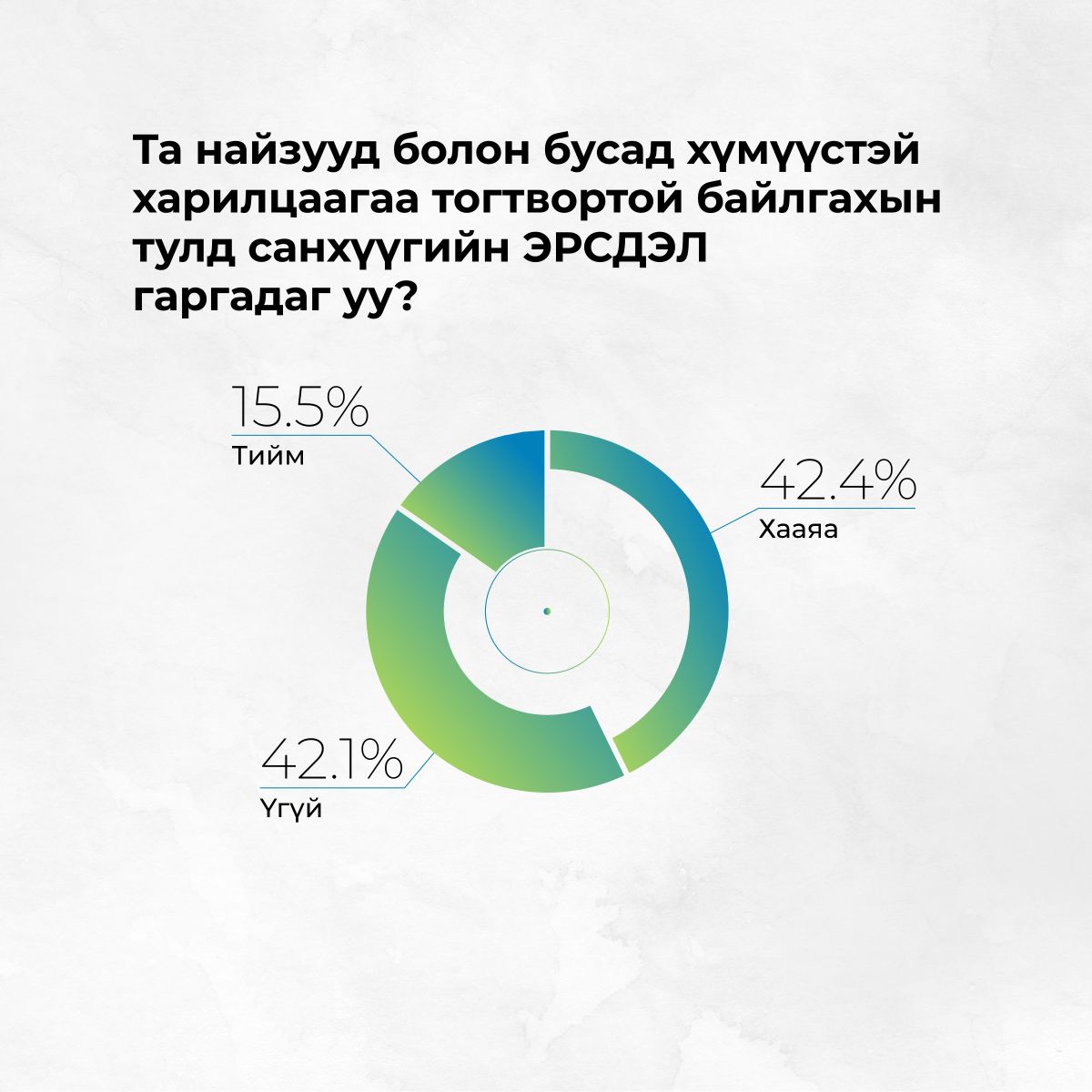 Та найзууд болон бусад хүмүүстэй харилцаагаа тогтвортой байлгахын тулд санхүүгийн ЭРСДЭЛ гаргадаг уу?

15.5%
Тийм

42.4%
Хааяа

42.1%
Үгүй