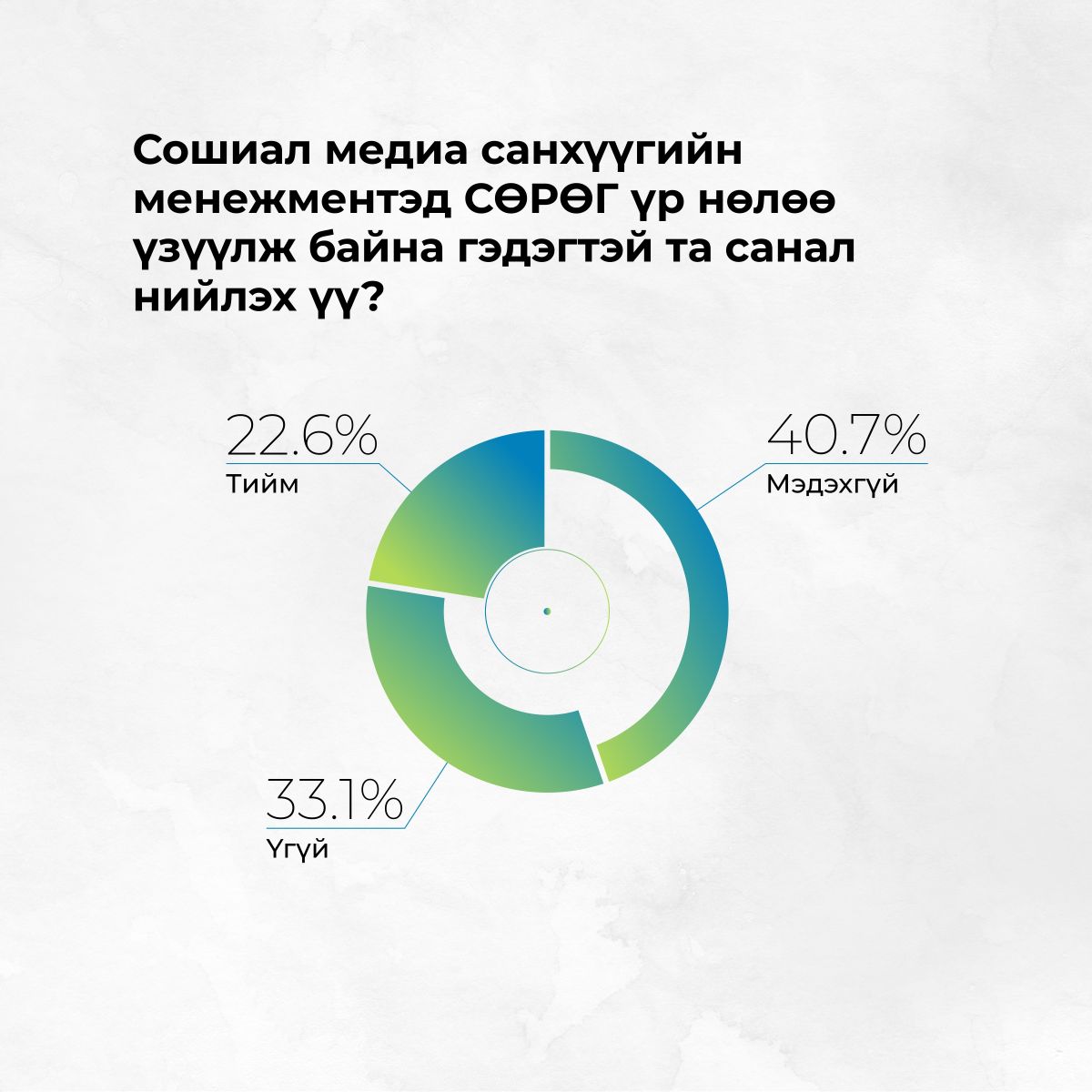 Сошиал медиа санхүүгийн менежментэд СӨРӨГ үр нөлөө үзүүлж байна гэдэгтэй та санал нийлэх үү?

22.6%
Тийм

40.7%
Мэдэхгүй

33.1%
Үгүй